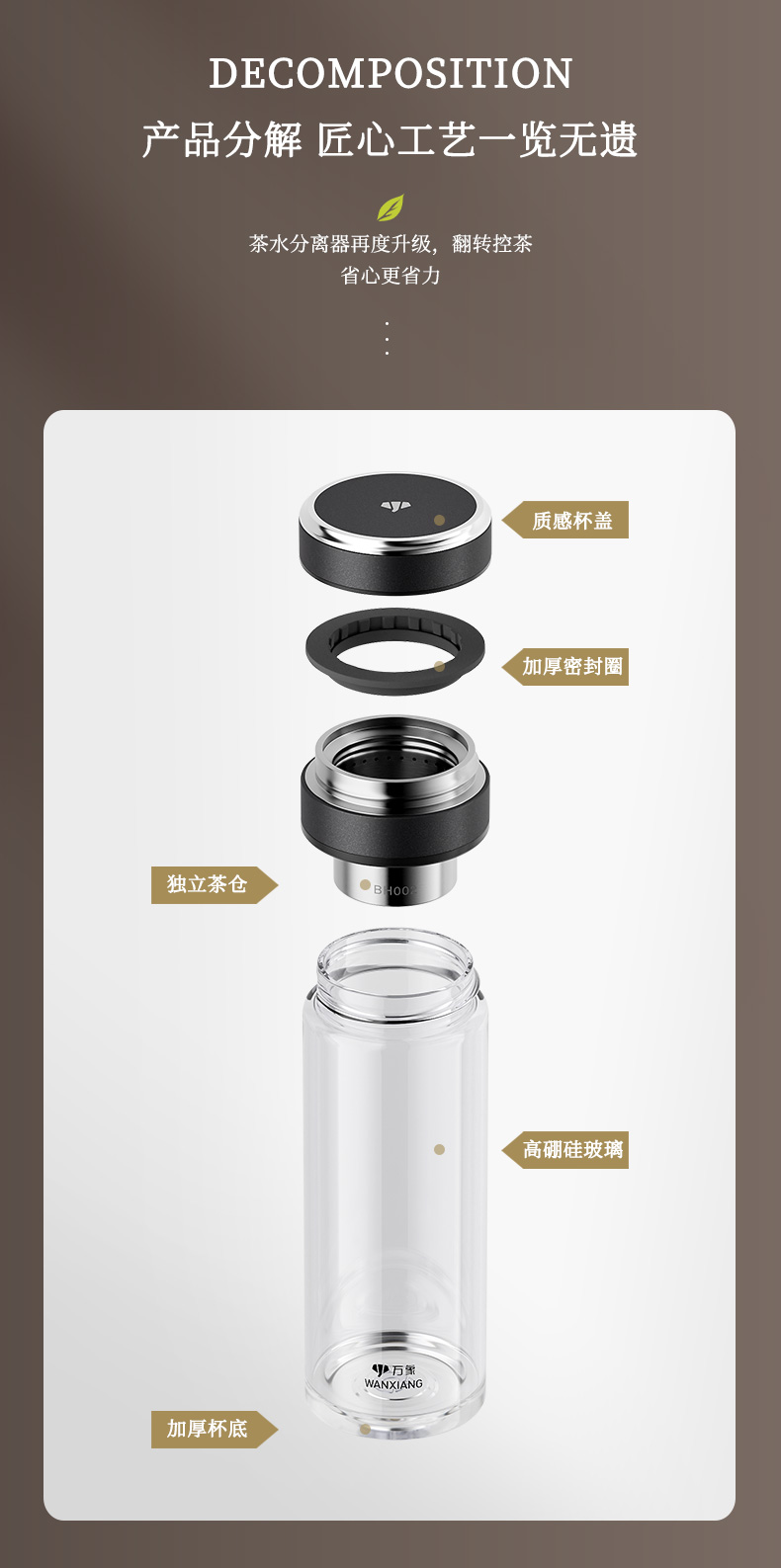 DECOMPOSITION

产品分解 匠心工艺一览无遗

茶水分离器再度升级，翻转控茶
省心更省力

质感杯盖

加厚密封圈

独立茶仓

BH002

高硼硅玻璃

万象
WANXIANG

加厚杯底